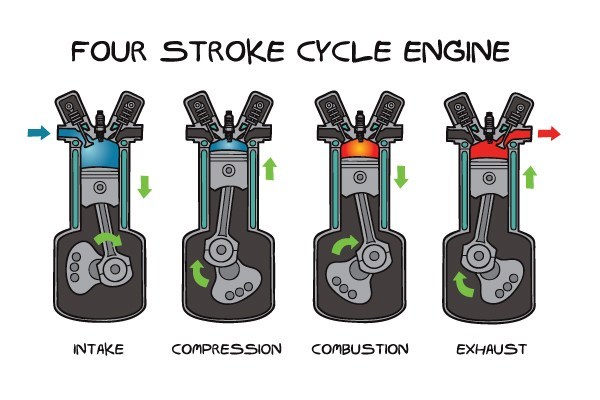 FOUR STROKE CYCLE ENGINE

INTAKE

COMPRESSION

COMBUSTION

EXHAUST